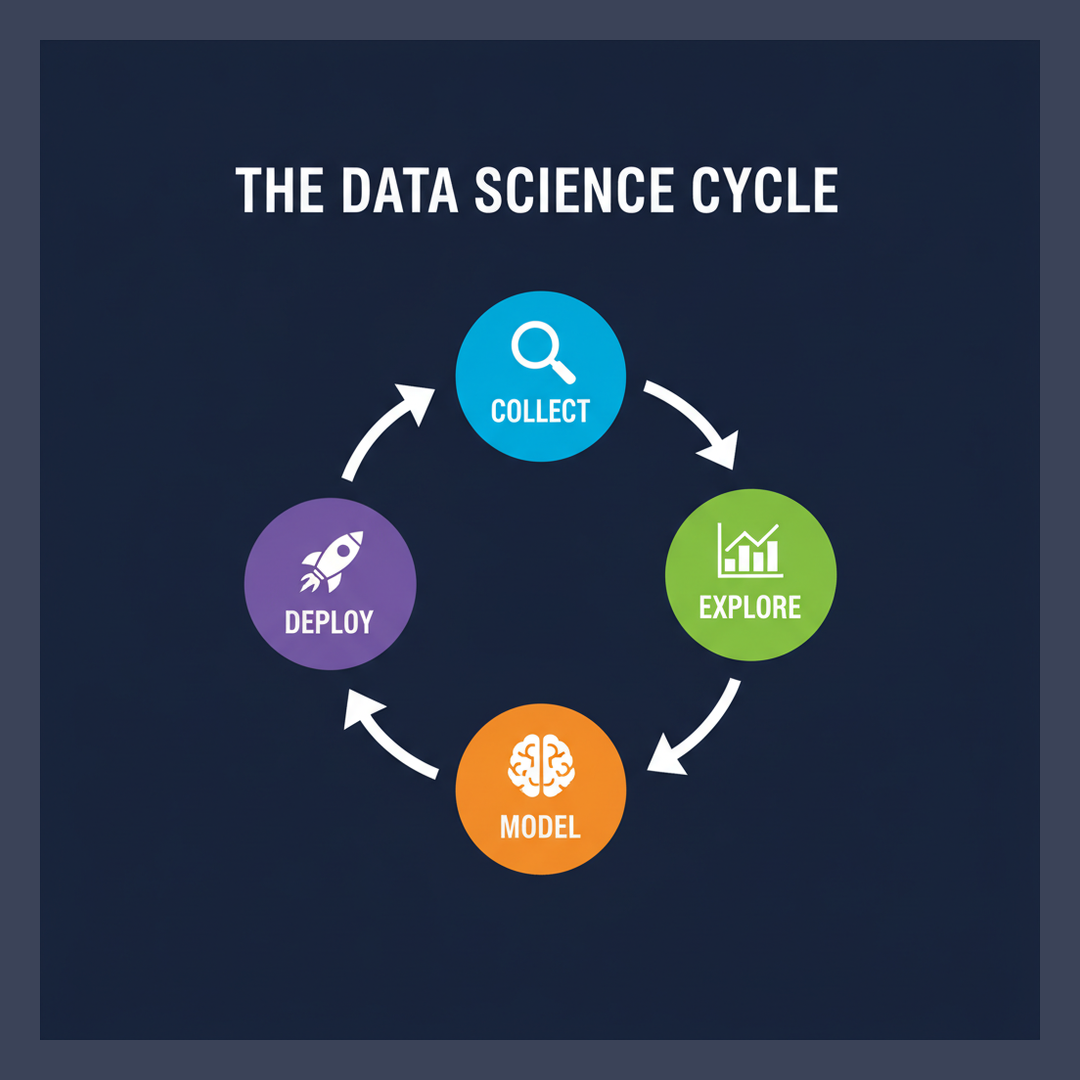 THE DATA SCIENCE CYCLE

COLLECT

EXPLORE

MODEL

DEPLOY